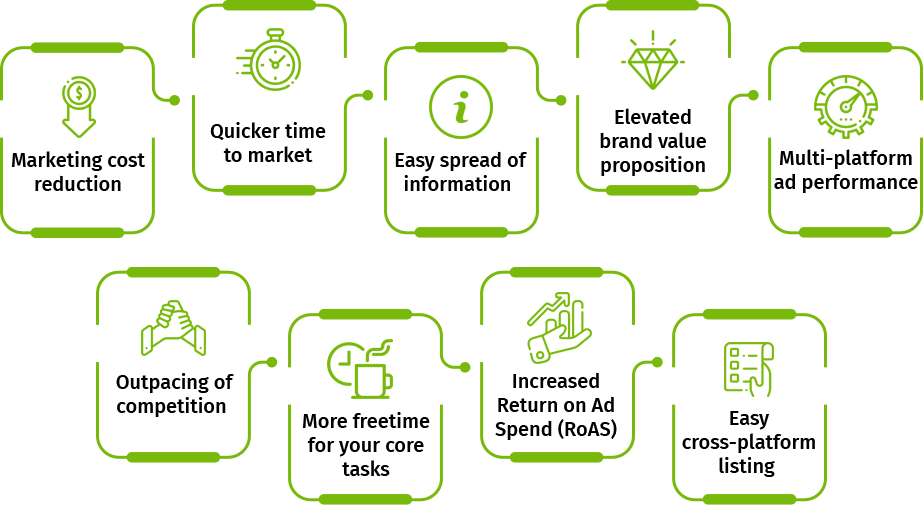 Marketing cost reduction

Quicker time to market

Easy spread of information

Elevated brand value proposition

Multi-platform ad performance

Outpacing of competition

More freetime for your core tasks

Increased Return on Ad Spend (RoAS)

Easy cross-platform listing